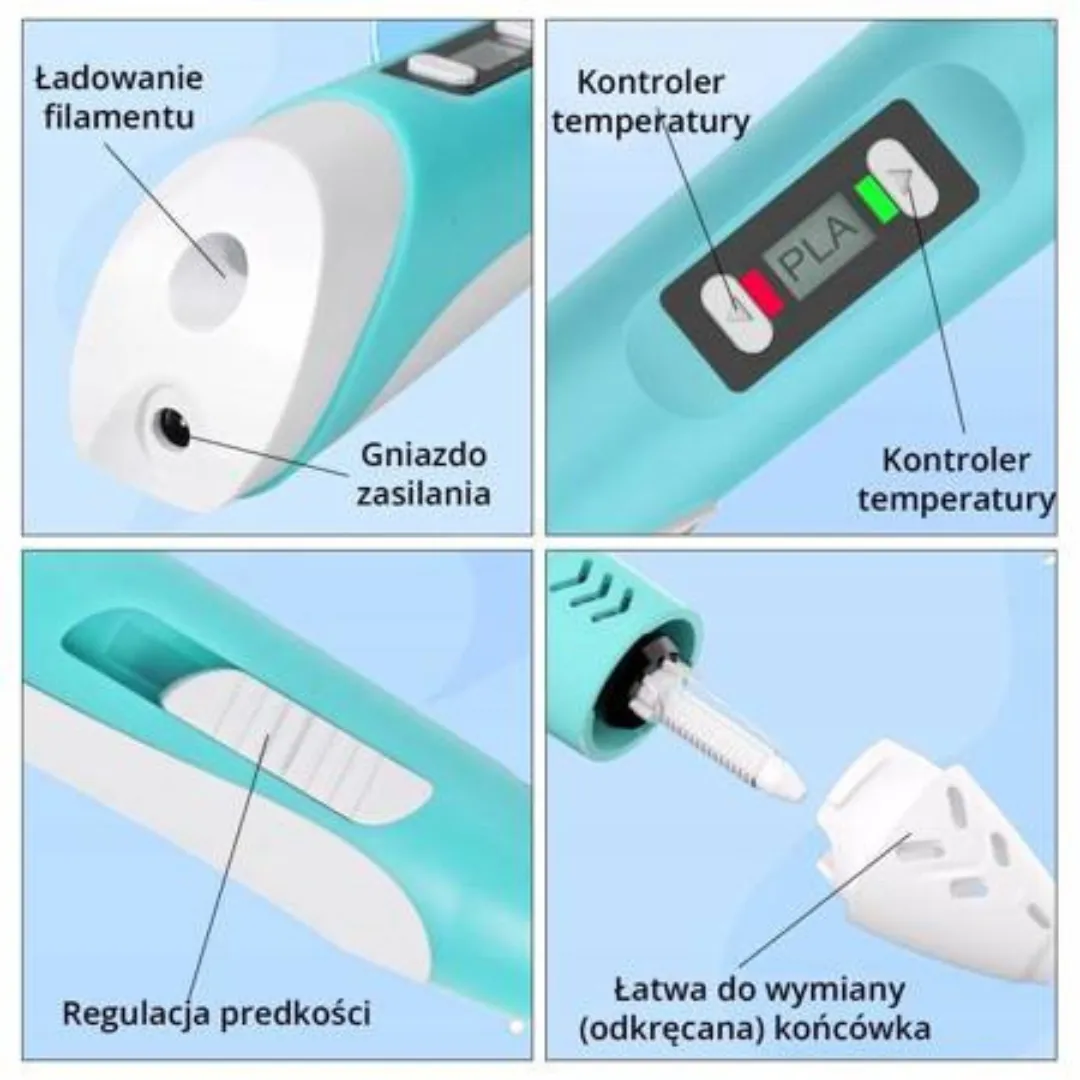 Ładowanie filamentu

Gniazdo zasilania

Kontroler temperatury

PLA

Kontroler temperatury

Regulacja predkości

Łatwa do wymiany (odkręcana) końcówka