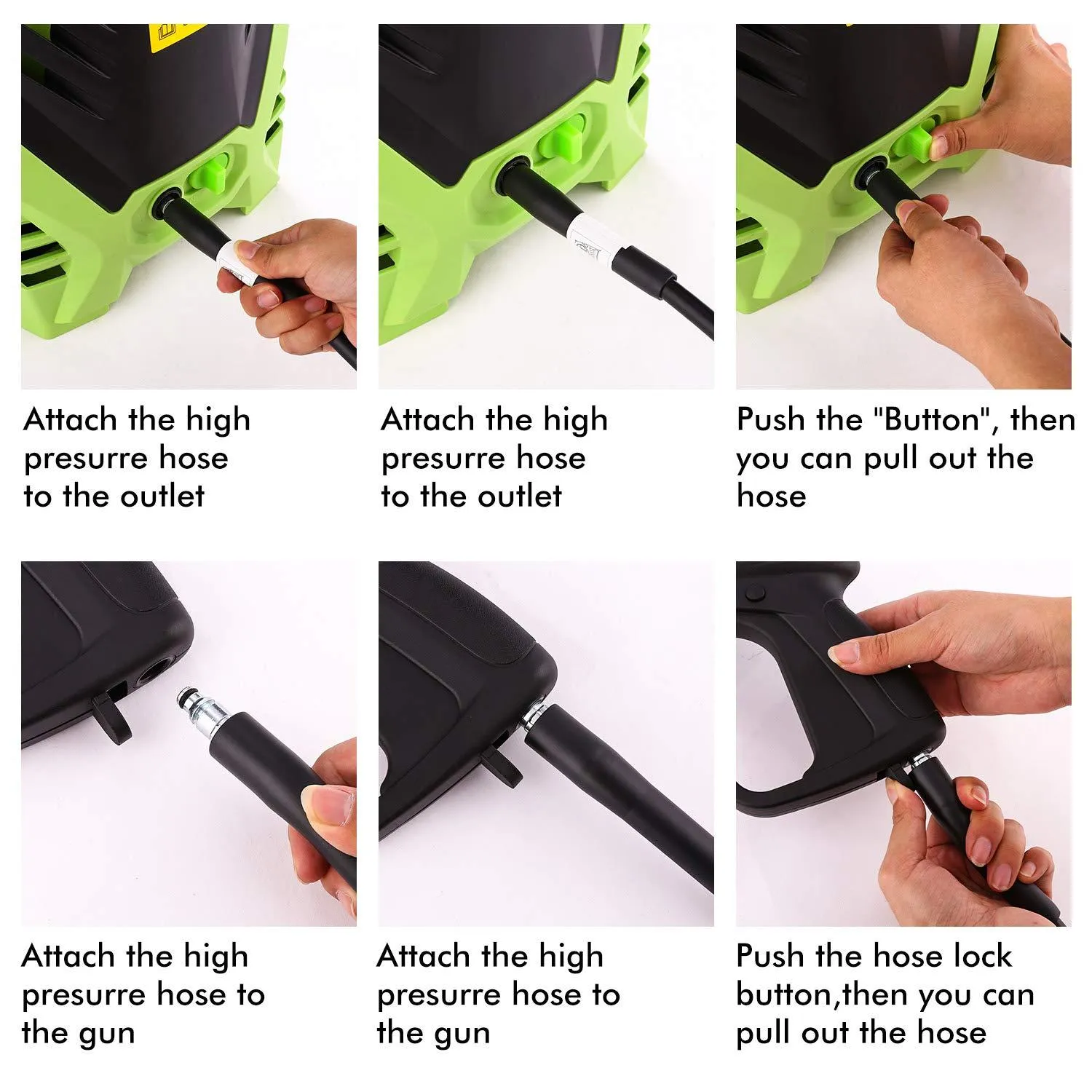 Attach the high presurre hose to the outlet

Attach the high presurre hose to the outlet

Push the "Button", then you can pull out the hose

Attach the high presurre hose to the gun

Attach the high presurre hose to the gun

Push the hose lock button,then you can pull out the hose