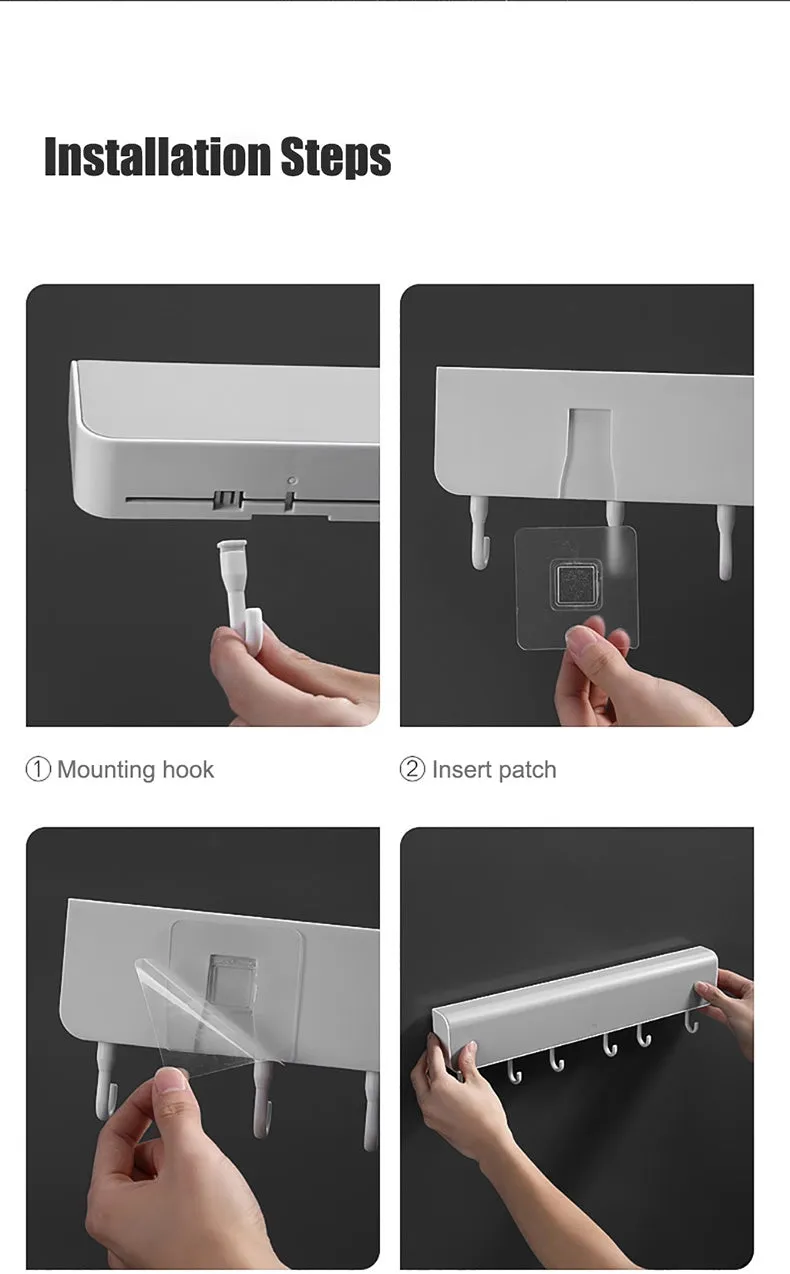 Installation Steps

① Mounting hook

② Insert patch